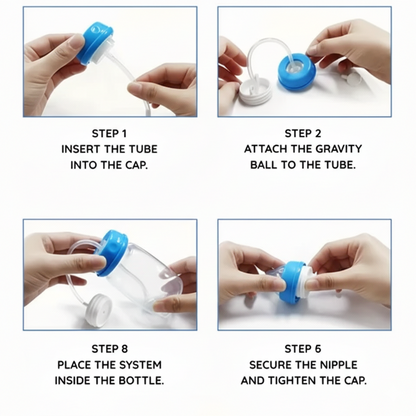 STEP 1
INSERT THE TUBE
INTO THE CAP.

STEP 2
ATTACH THE GRAVITY
BALL TO THE TUBE.

STEP 8
PLACE THE SYSTEM
INSIDE THE BOTTLE.

STEP 6
SECURE THE NIPPLE
AND TIGHTEN THE CAP.